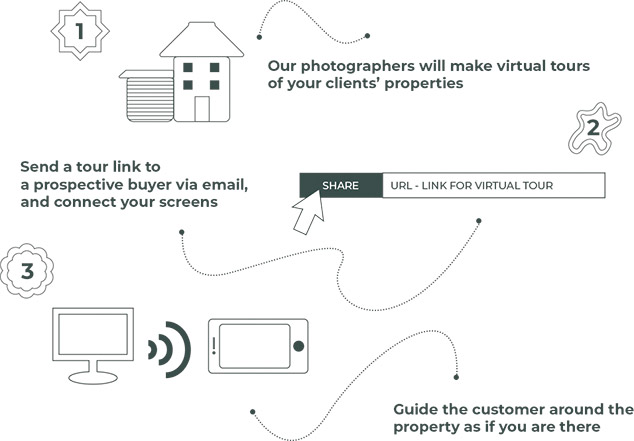 1

Our photographers will make virtual tours of your clients' properties

2

Send a tour link to a prospective buyer via email, and connect your screens

SHARE

URL - LINK FOR VIRTUAL TOUR

3

Guide the customer around the property as if you are there